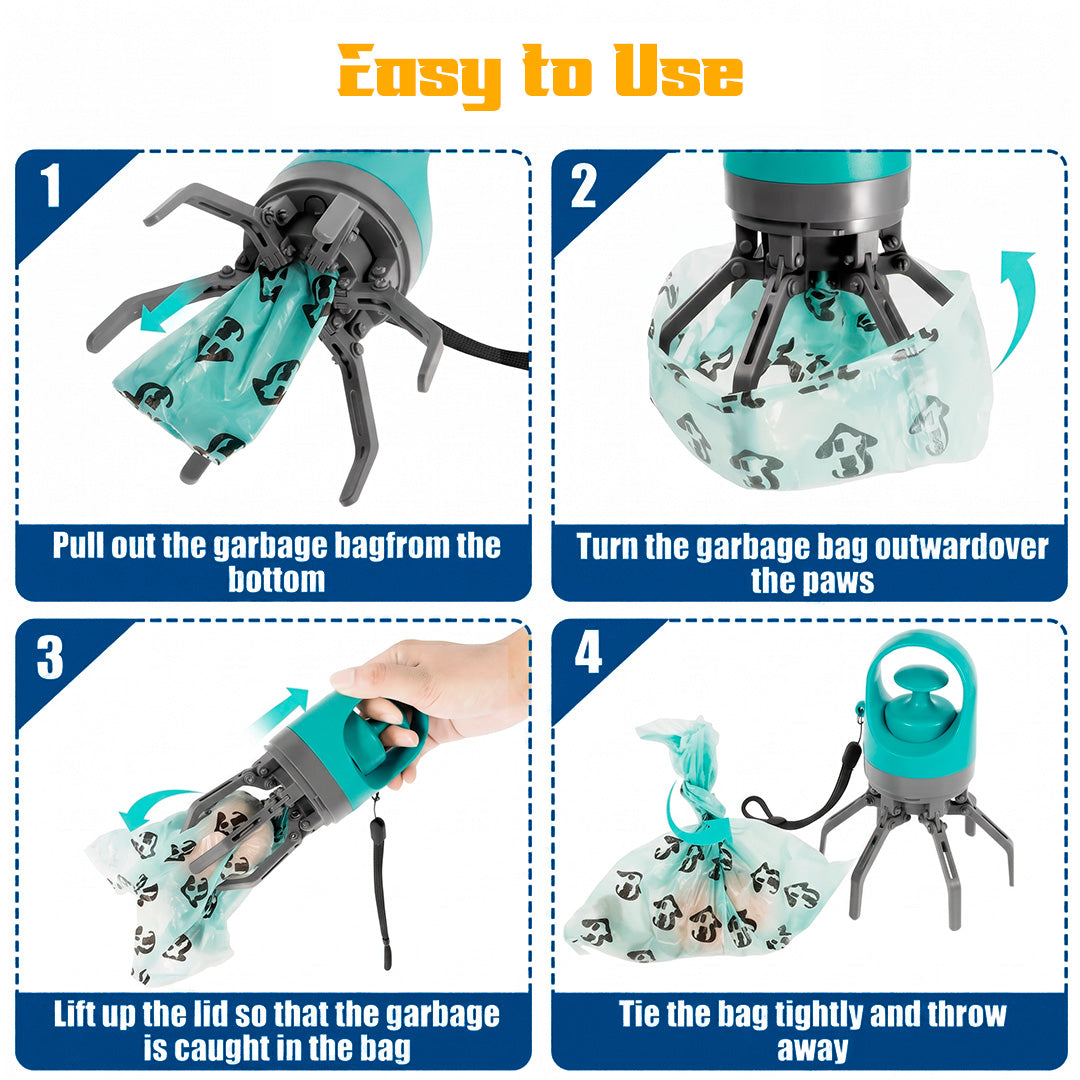 Easy to Use

1

Pull out the garbage bagfrom the bottom

2

Turn the garbage bag outwardover the paws

3

Lift up the lid so that the garbage is caught in the bag

4

Tie the bag tightly and throw away